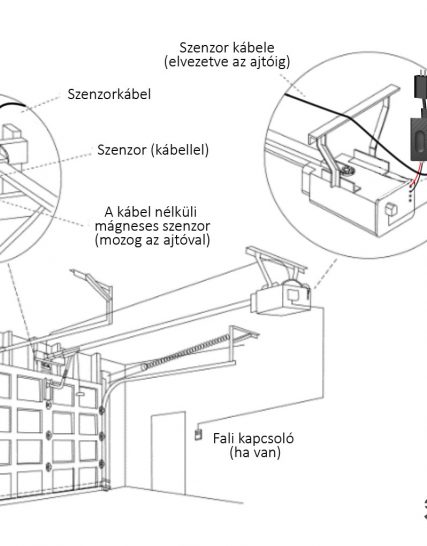 Szenzor kábele
(elvezetve az ajtóig)

Szenzorkábel

Szenzor (kábellel)

A kábel nélküli
mágneses szenzor
(mozog az ajtóval)

Fali kapcsoló
(ha van)